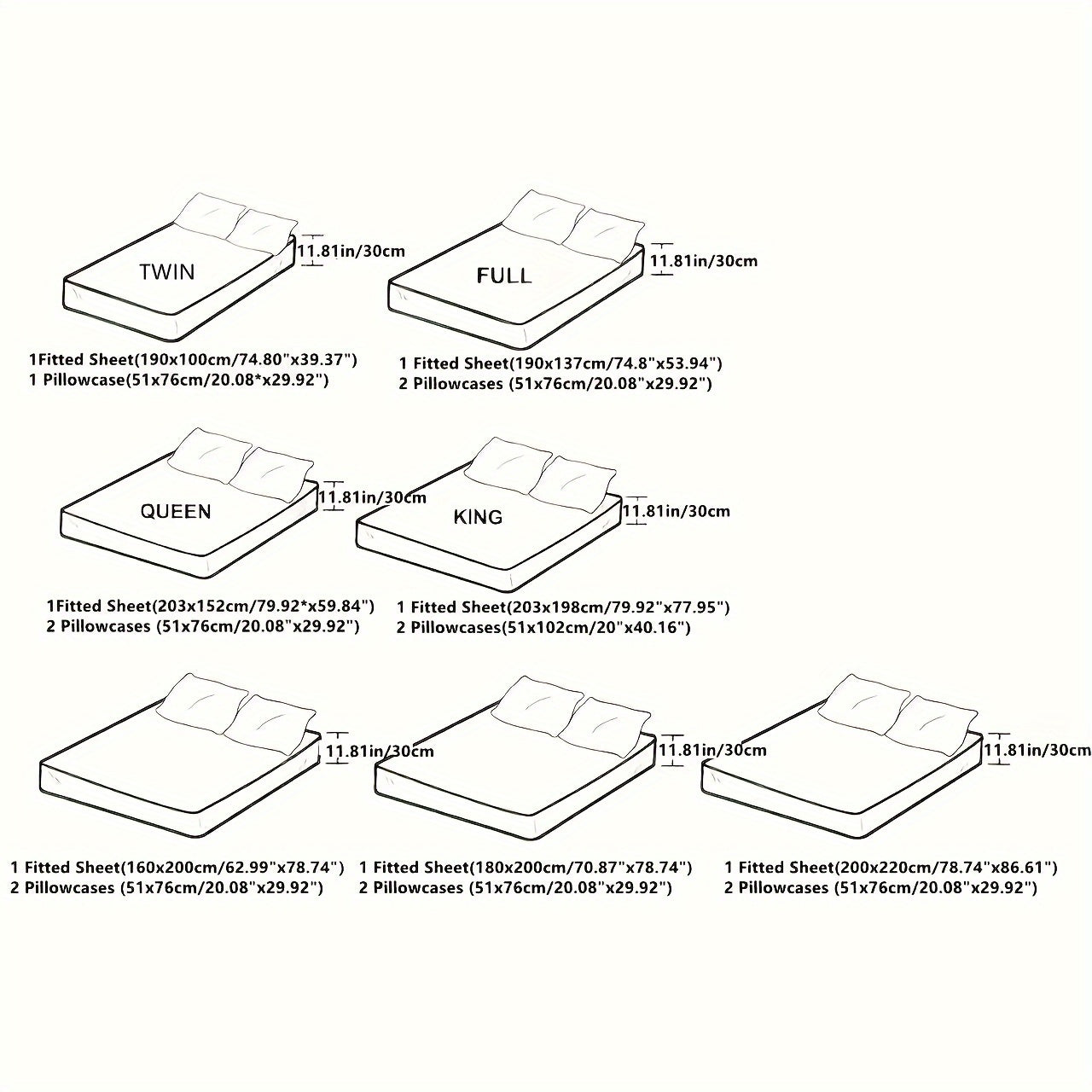 TWIN
11.81in/30cm

1Fitted Sheet(190x100cm/74.80"x39.37")
1 Pillowcase(51x76cm/20.08*x29.92")

FULL
11.81in/30cm

1 Fitted Sheet(190x137cm/74.8"x53.94")
2 Pillowcases (51x76cm/20.08"x29.92")

QUEEN
11.81in/30cm

1Fitted Sheet(203x152cm/79.92*x59.84")
2 Pillowcases (51x76cm/20.08"x29.92")

KING
11.81in/30cm

1 Fitted Sheet(203x198cm/79.92"x77.95")
2 Pillowcases(51x102cm/20"x40.16")

11.81in/30cm

1 Fitted Sheet(160x200cm/62.99"x78.74")
2 Pillowcases (51x76cm/20.08"x29.92")

11.81in/30cm

1 Fitted Sheet(180x200cm/70.87"x78.74")
2 Pillowcases (51x76cm/20.08"x29.92")

11.81in/30cm

1 Fitted Sheet(200x220cm/78.74"x86.61")
2 Pillowcases (51x76cm/20.08"x29.92")