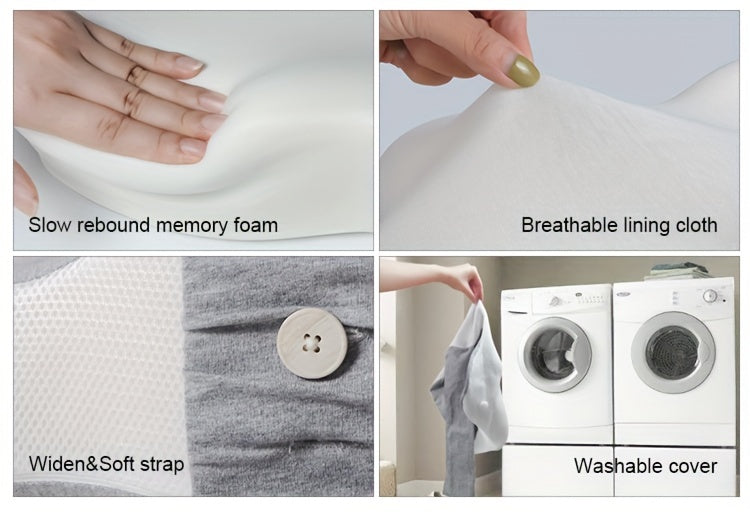 Slow rebound memory foam

Breathable lining cloth

Widen&Soft strap

Washable cover