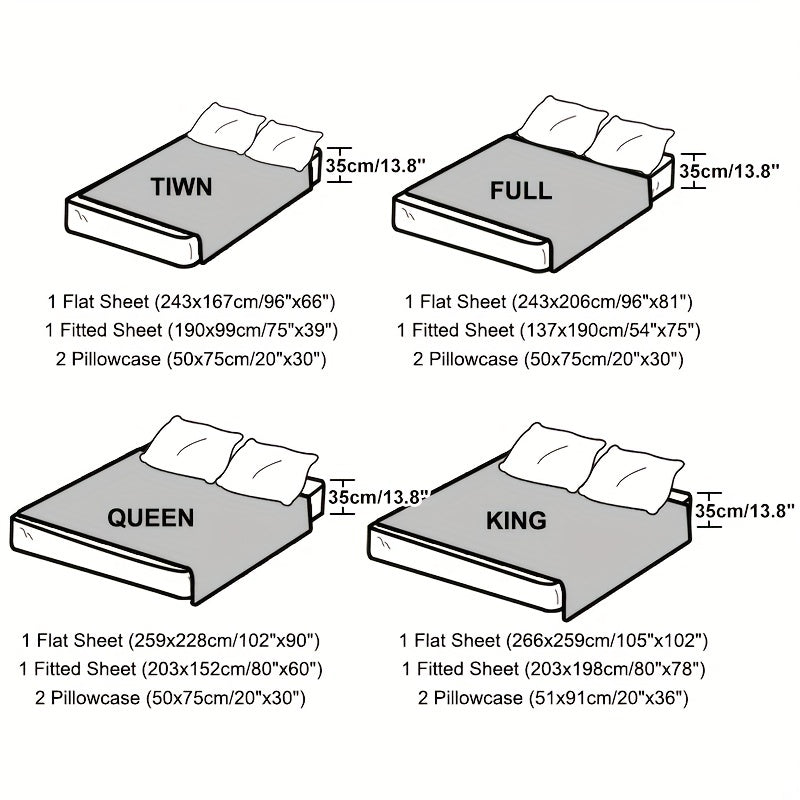 TIWN
35cm/13.8"

1 Flat Sheet (243x167cm/96"x66")
1 Fitted Sheet (190x99cm/75"x39")
2 Pillowcase (50x75cm/20"x30")

FULL
35cm/13.8"

1 Flat Sheet (243x206cm/96"x81")
1 Fitted Sheet (137x190cm/54"x75")
2 Pillowcase (50x75cm/20"x30")

QUEEN
35cm/13.8"

1 Flat Sheet (259x228cm/102"x90")
1 Fitted Sheet (203x152cm/80"x60")
2 Pillowcase (50x75cm/20"x30")

KING
35cm/13.8"

1 Flat Sheet (266x259cm/105"x102")
1 Fitted Sheet (203x198cm/80"x78")
2 Pillowcase (51x91cm/20"x36")