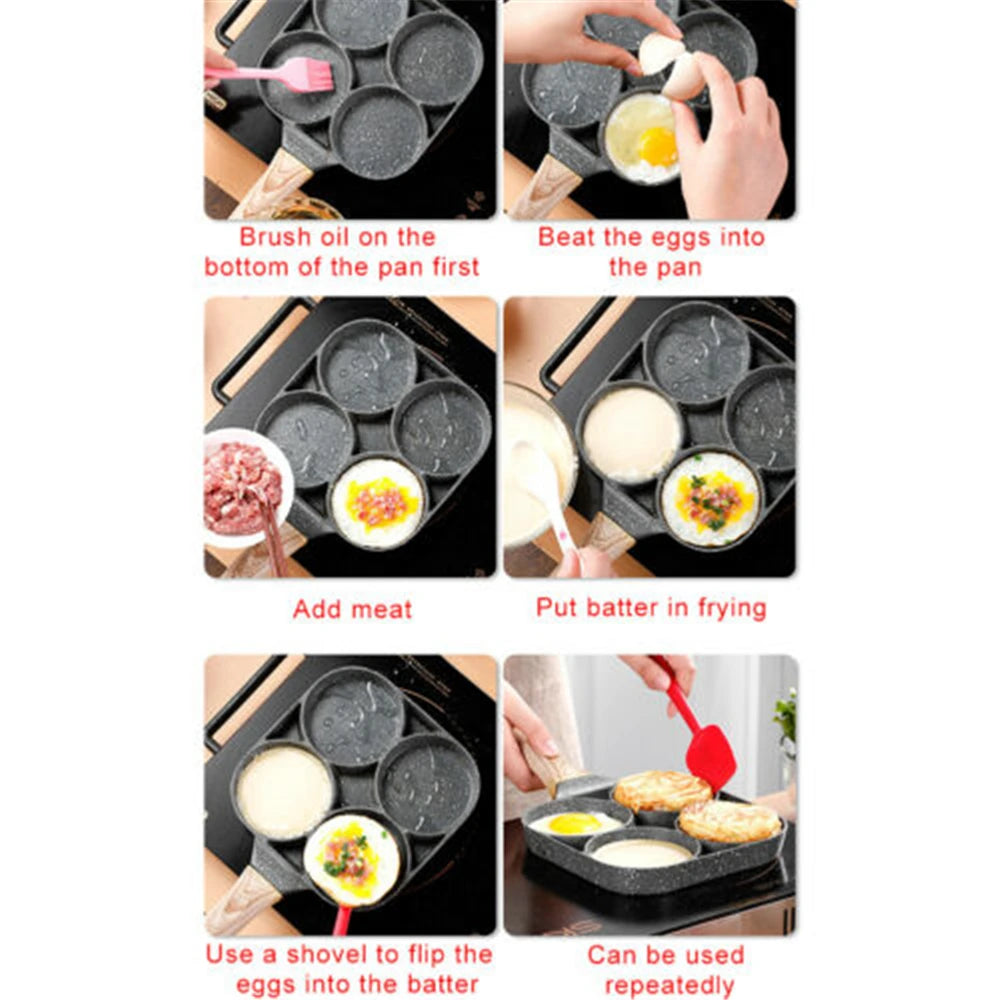 Brush oil on the bottom of the pan first

Beat the eggs into the pan

Add meat

Put batter in frying

Use a shovel to flip the eggs into the batter

Can be used repeatedly