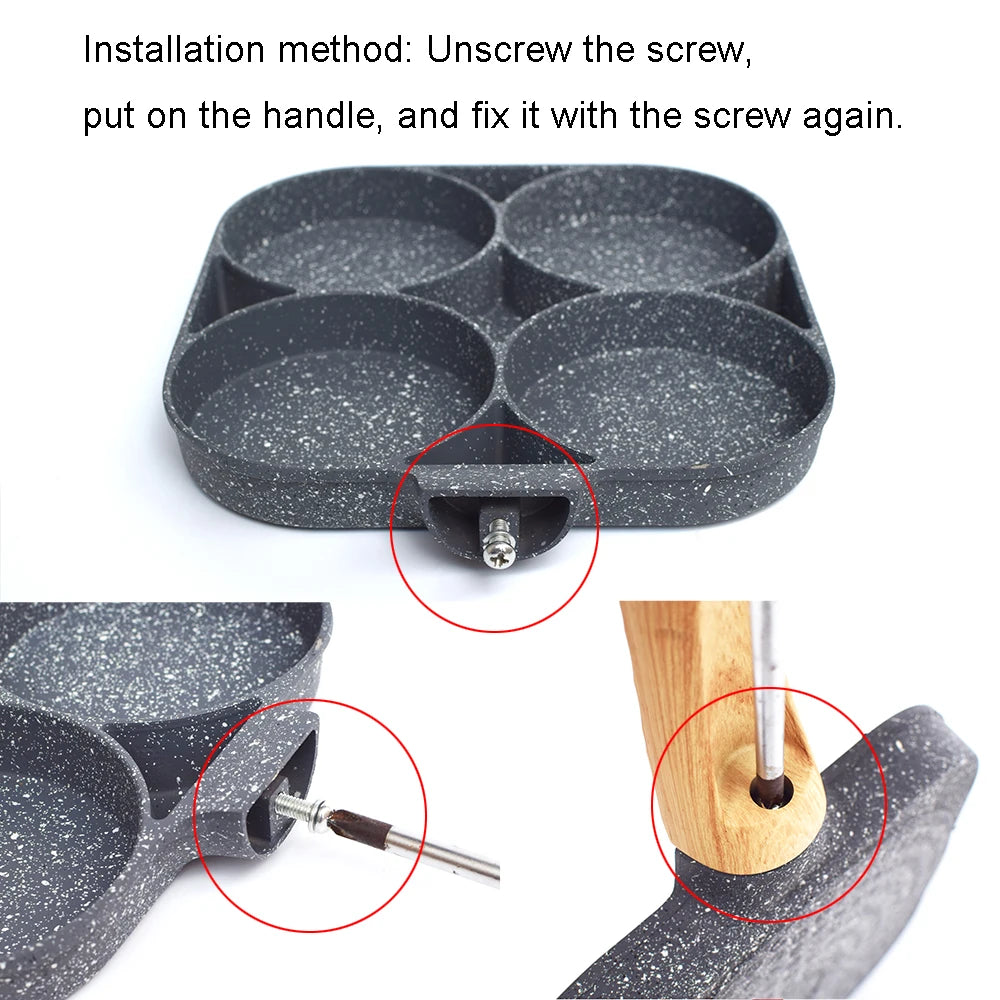 Installation method: Unscrew the screw,

put on the handle, and fix it with the screw again.