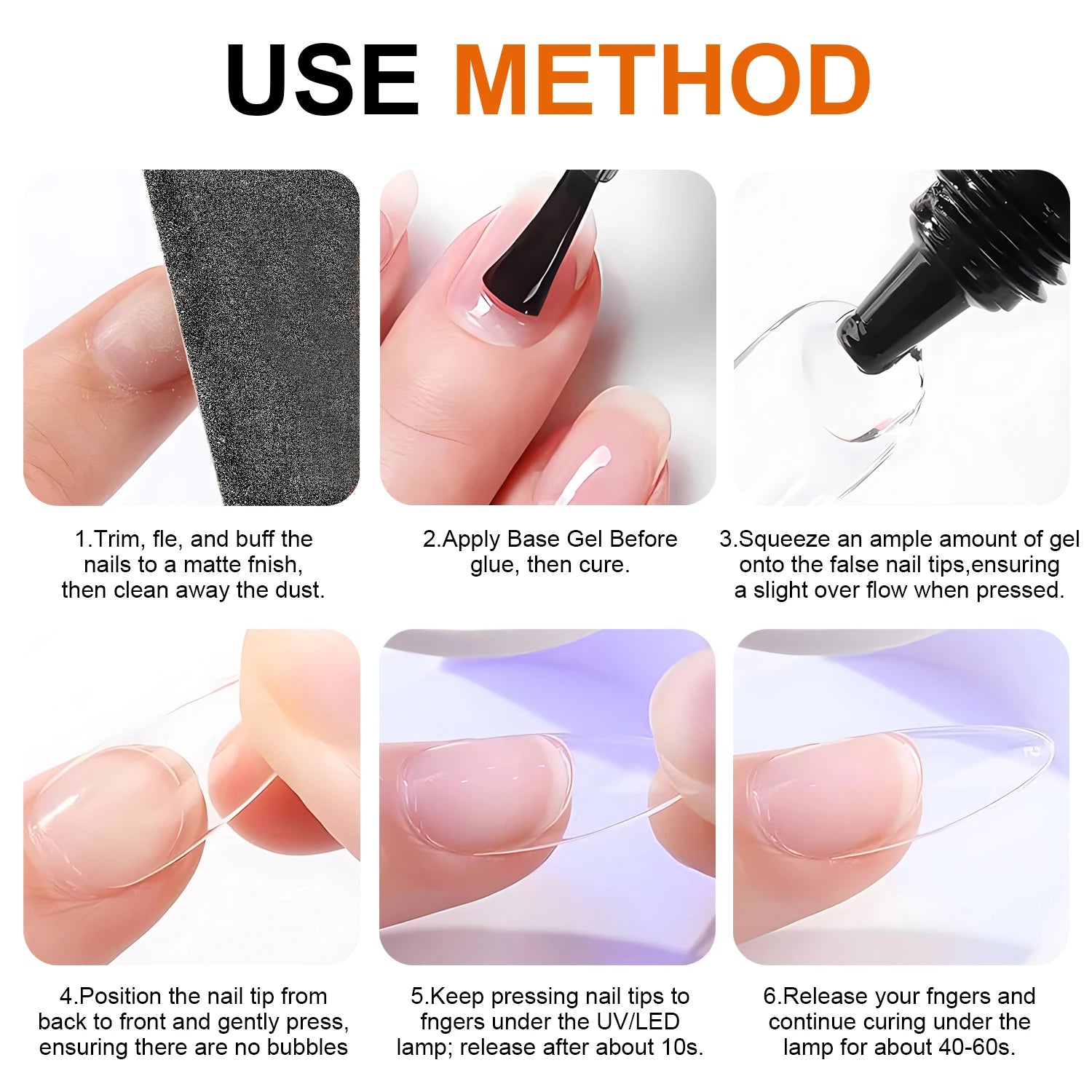 USE METHOD

1.Trim, fle, and buff the nails to a matte fnish, then clean away the dust.

2.Apply Base Gel Before glue, then cure.

3.Squeeze an ample amount of gel onto the false nail tips,ensuring a slight over flow when pressed.

4.Position the nail tip from back to front and gently press, ensuring there are no bubbles

5.Keep pressing nail tips to fngers under the UV/LED lamp; release after about 10s.

6.Release your fngers and continue curing under the lamp for about 40-60s.