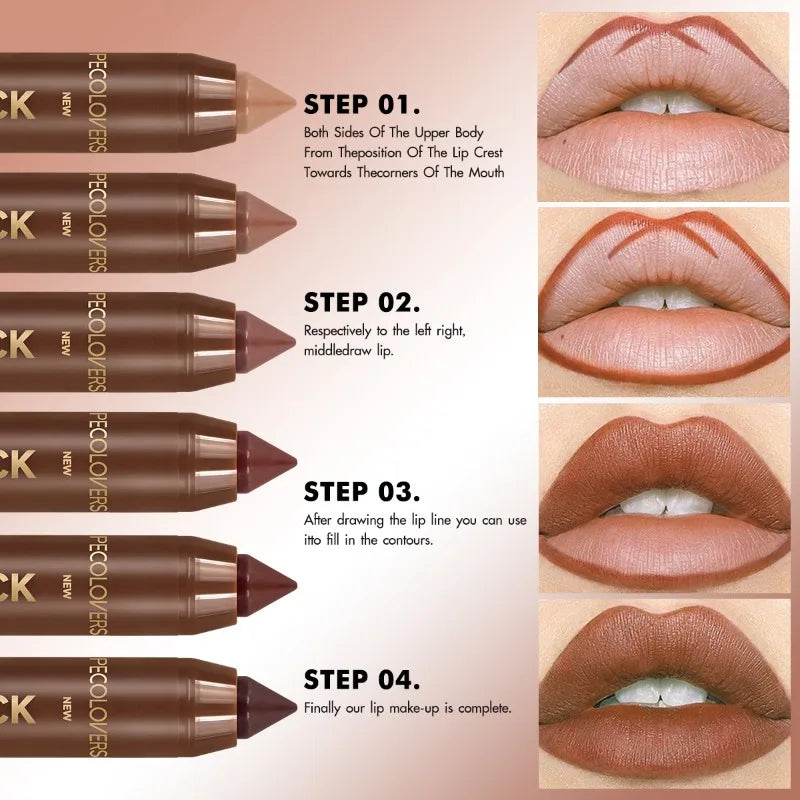 CK
NEW
PECOLOVERS

CK
NEW
PECOLOVERS

CK
NEW
PECOLOVERS

CK
NEW
PECOLOVERS

CK
NEW
PECOLOVERS

CK
NEW
PECOLOVERS

STEP 01.
Both Sides Of The Upper Body From Theposition Of The Lip Crest Towards Thecorners Of The Mouth

STEP 02.
Respectively to the left right, middledraw lip.

STEP 03.
After drawing the lip line you can use itto fill in the contours.

STEP 04.
Finally our lip make-up is complete.