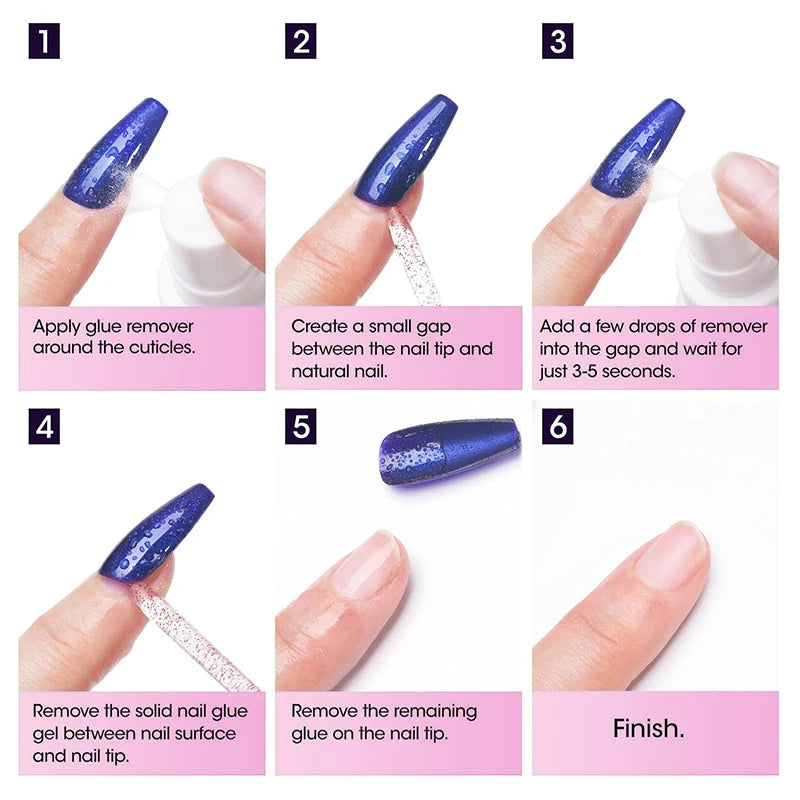 1

Apply glue remover around the cuticles.

2

Create a small gap between the nail tip and natural nail.

3

Add a few drops of remover into the gap and wait for just 3-5 seconds.

4

Remove the solid nail glue gel between nail surface and nail tip.

5

Remove the remaining glue on the nail tip.

6

Finish.