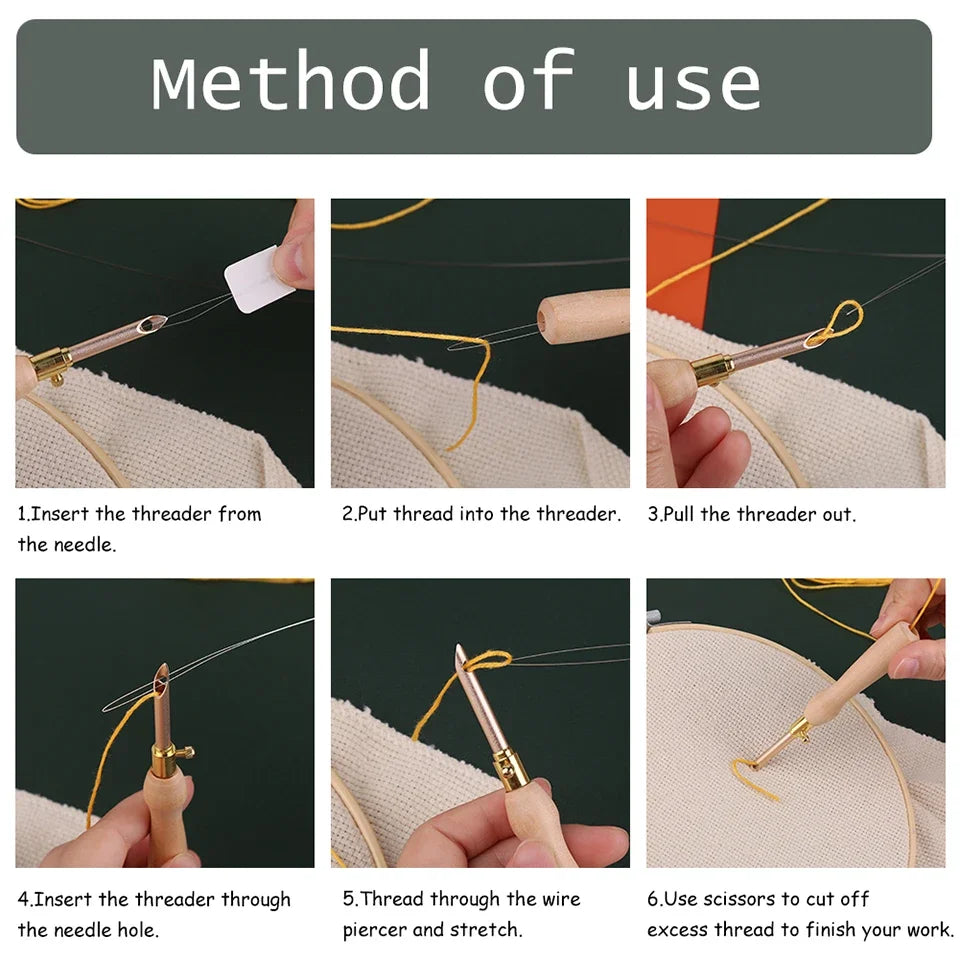 Method of use

1.Insert the threader from the needle.

2.Put thread into the threader.

3.Pull the threader out.

4.Insert the threader through the needle hole.

5.Thread through the wire piercer and stretch.

6.Use scissors to cut off excess thread to finish your work.