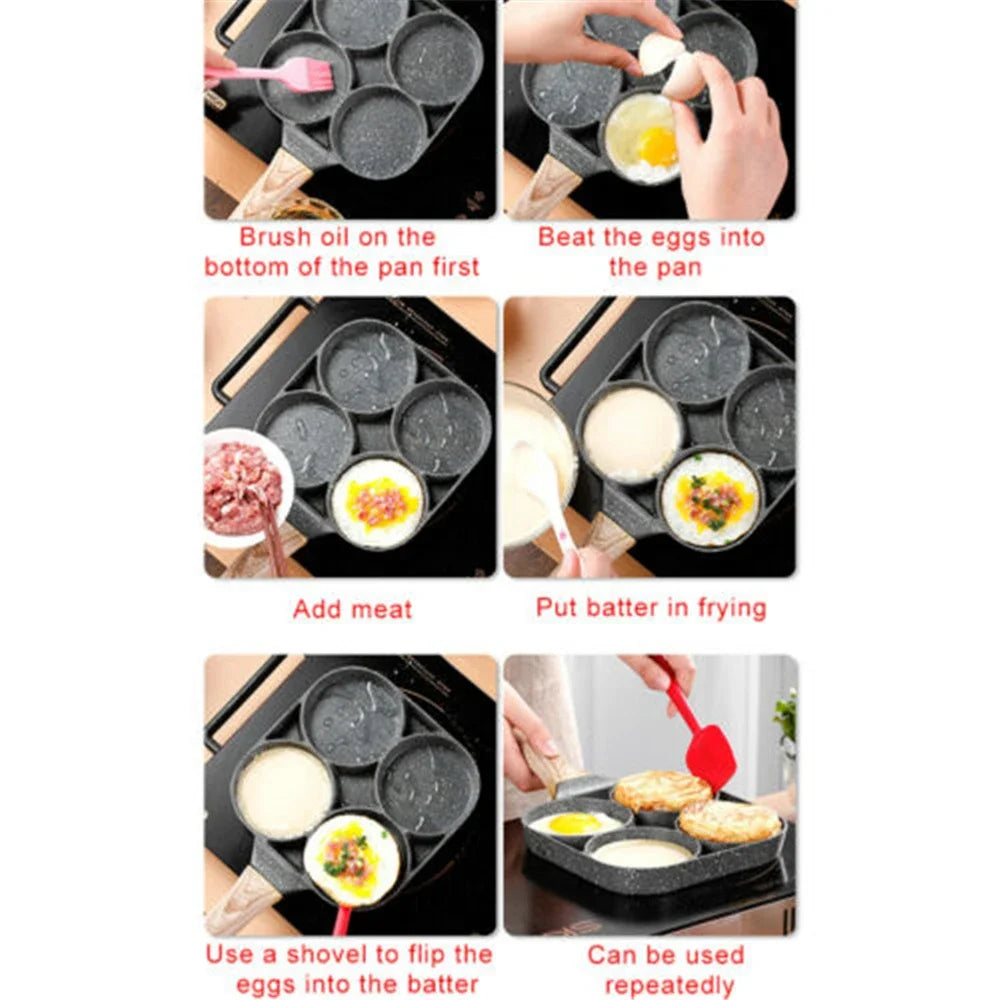 Brush oil on the bottom of the pan first

Beat the eggs into the pan

Add meat

Put batter in frying

Use a shovel to flip the eggs into the batter

Can be used repeatedly