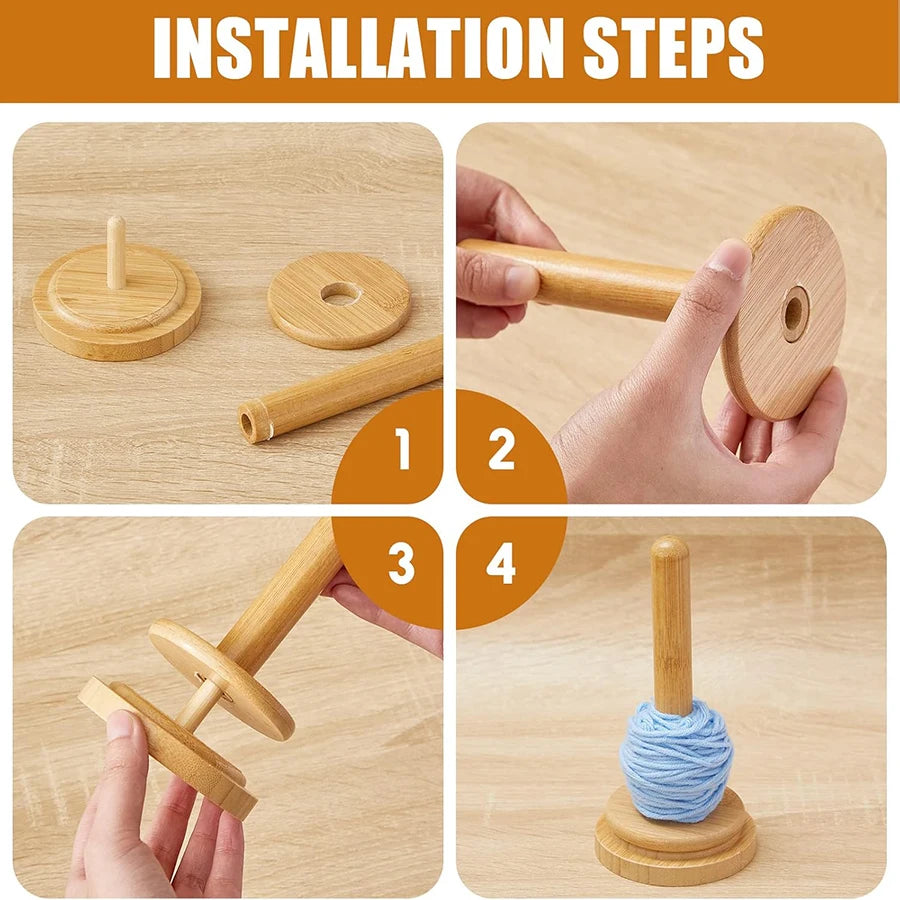 INSTALLATION STEPS

1

2

3

4