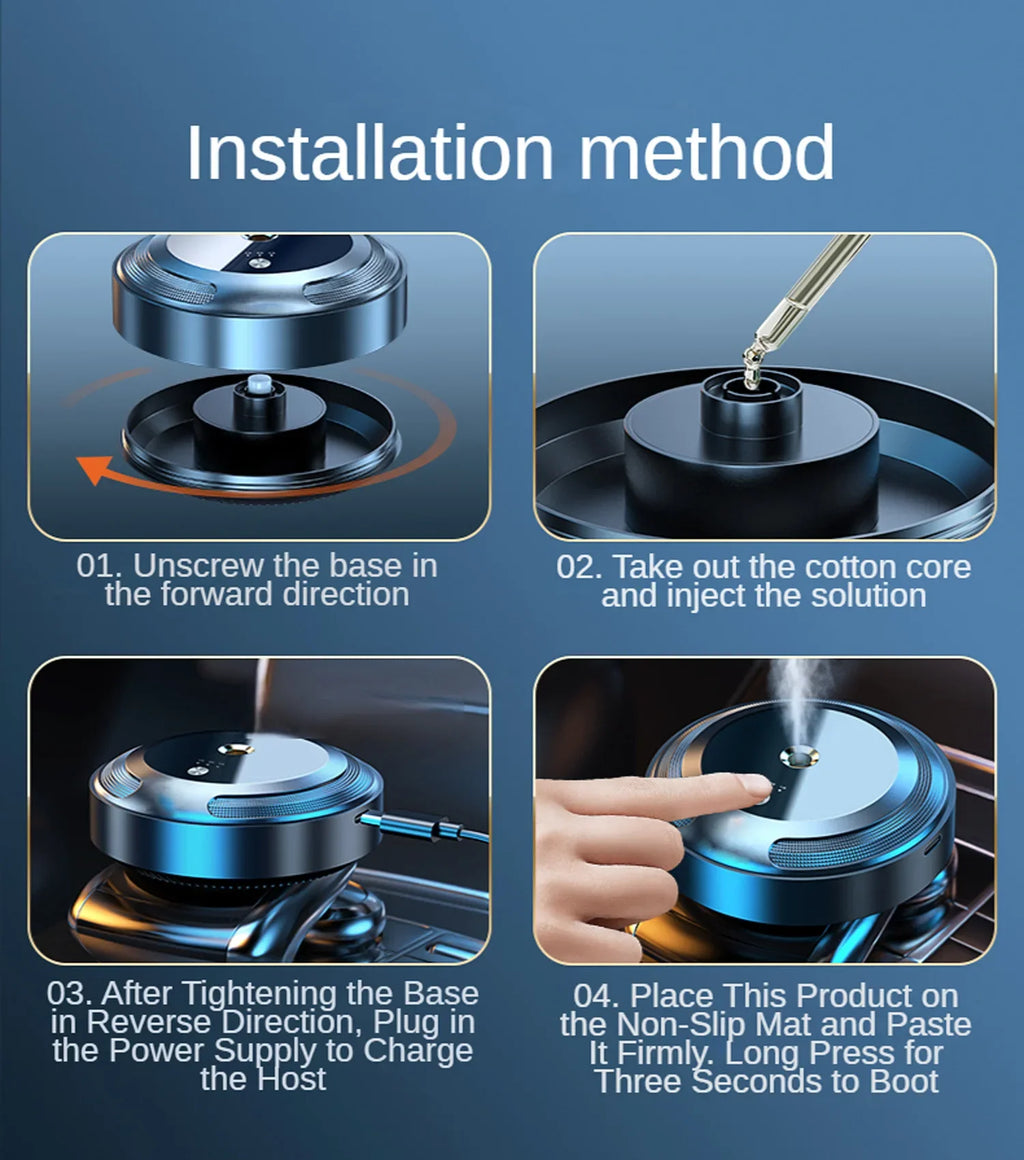 Installation method

01. Unscrew the base in the forward direction

02. Take out the cotton core and inject the solution

03. After Tightening the Base in Reverse Direction, Plug in the Power Supply to Charge the Host

04. Place This Product on the Non-Slip Mat and Paste It Firmly. Long Press for Three Seconds to Boot