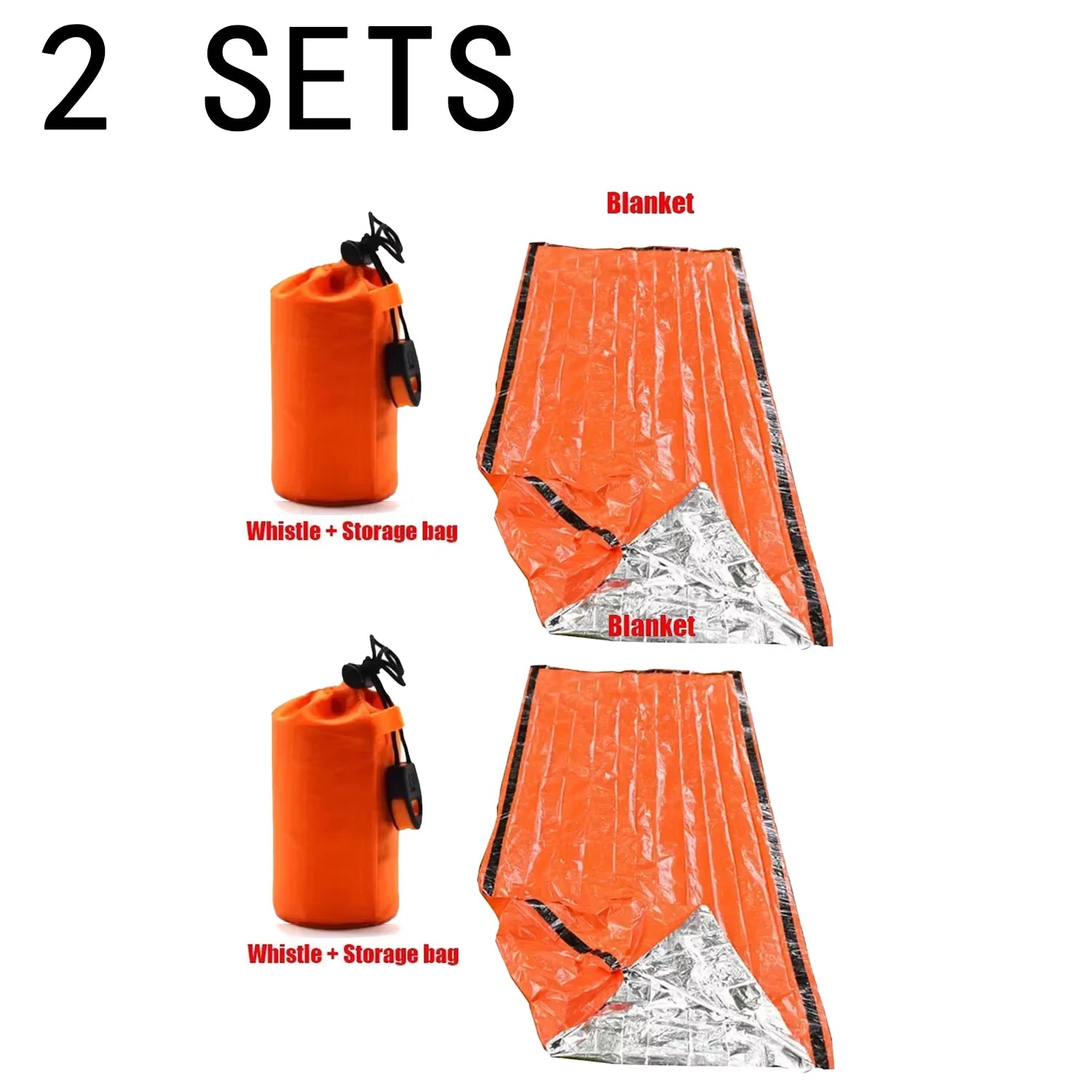 2 SETS

Blanket

Whistle + Storage bag

Blanket

Whistle + Storage bag