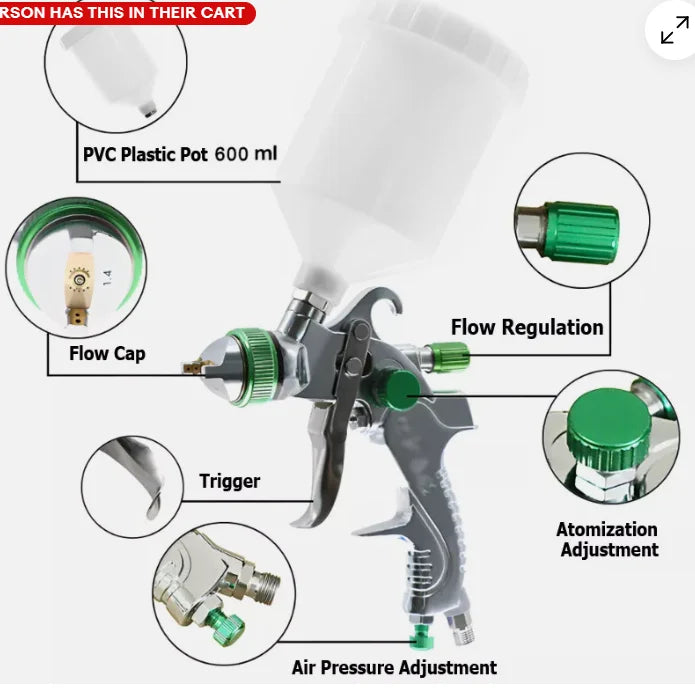 RSON HAS THIS IN THEIR CART

PVC Plastic Pot 600 ml

1.4

Flow Cap

Flow Regulation

Trigger

Atomization Adjustment

Air Pressure Adjustment