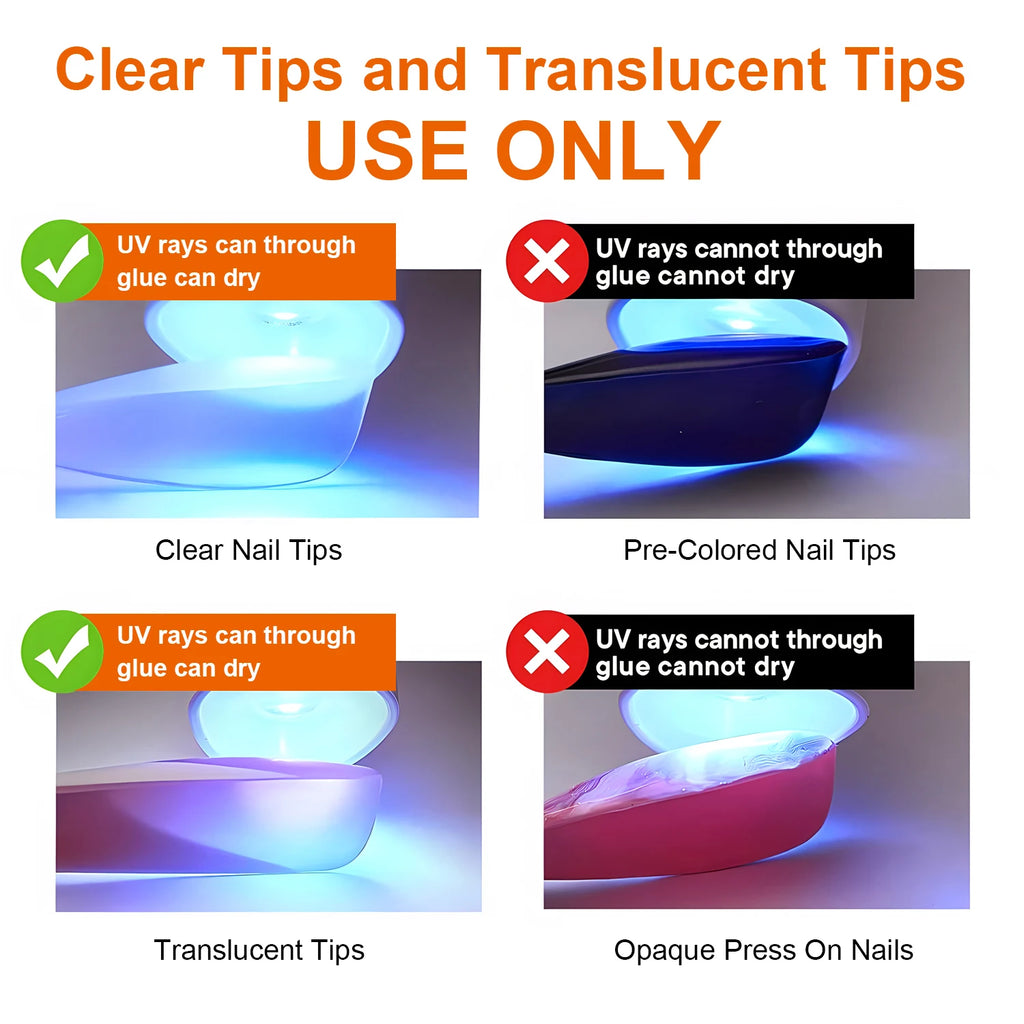 Clear Tips and Translucent Tips
USE ONLY

UV rays can through
glue can dry

Clear Nail Tips

UV rays cannot through
glue cannot dry

Pre-Colored Nail Tips

UV rays can through
glue can dry

Translucent Tips

UV rays cannot through
glue cannot dry

Opaque Press On Nails